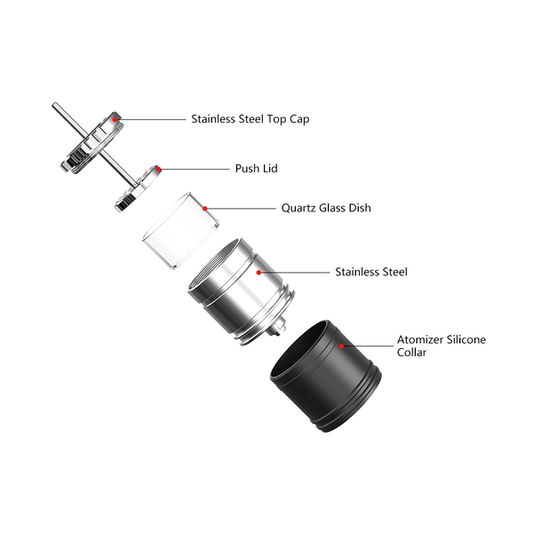 Stainless Steel Top Cap

Push Lid

Quartz Glass Dish

Stainless Steel

Atomizer Silicone Collar